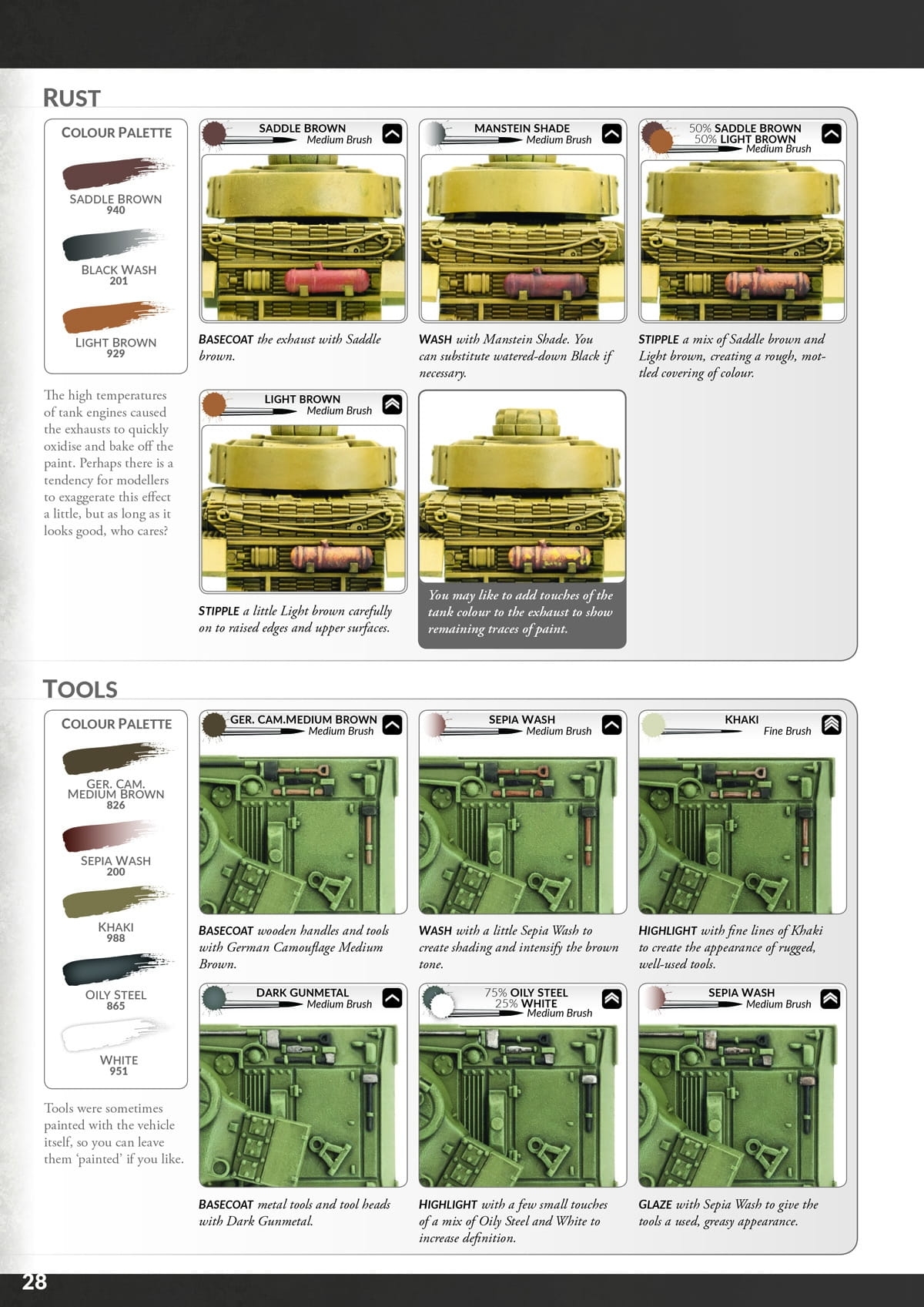 RUST

COLOUR PALETTE

SADDLE BROWN
940

BLACK WASH
201

LIGHT BROWN
929

The high temperatures of tank engines caused the exhausts to quickly oxidise and bake off the paint. Perhaps there is a tendency for modellers to exaggerate this effect a little, but as long as it looks good, who cares?

SADDLE BROWN
Medium Brush

BASECOAT the exhaust with Saddle brown.

MANSTEIN SHADE
Medium Brush

WASH with Manstein Shade. You can substitute watered-down Black if necessary.

50% SADDLE BROWN
50% LIGHT BROWN
Medium Brush

STIPPLE a mix of Saddle brown and Light brown, creating a rough, mottled covering of colour.

LIGHT BROWN
Medium Brush

STIPPLE a little Light brown carefully on to raised edges and upper surfaces.

You may like to add touches of the tank colour to the exhaust to show remaining traces of paint.

TOOLS

COLOUR PALETTE

GER. CAM. MEDIUM BROWN
826

SEPIA WASH
200

KHAKI
988

OILY STEEL
865

WHITE
951

Tools were sometimes painted with the vehicle itself, so you can leave them 'painted' if you like.

GER. CAM.MEDIUM BROWN
Medium Brush

BASECOAT wooden handles and tools with German Camouflage Medium Brown.

SEPIA WASH
Medium Brush

WASH with a little Sepia Wash to create shading and intensify the brown tone.

KHAKI
Fine Brush

HIGHLIGHT with fine lines of Khaki to create the appearance of rugged, well-used tools.

DARK GUNMETAL
Medium Brush

BASECOAT metal tools and tool heads with Dark Gunmetal.

75% OILY STEEL
25% WHITE
Medium Brush

HIGHLIGHT with a few small touches of a mix of Oily Steel and White to increase definition.

SEPIA WASH
Medium Brush

GLAZE with Sepia Wash to give the tools a used, greasy appearance.

28